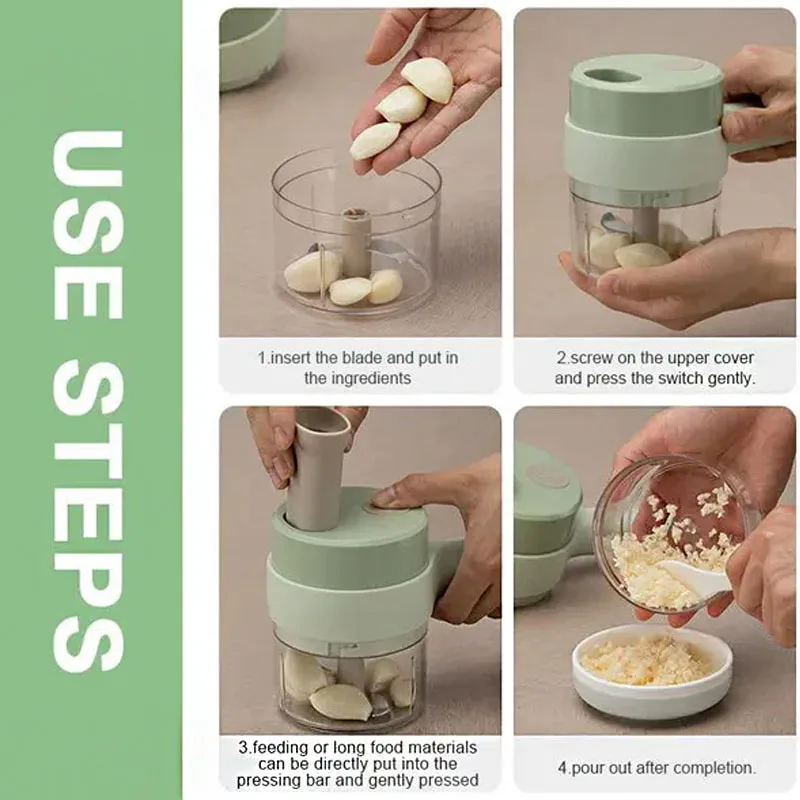 USE STEPS

1.insert the blade and put in the ingredients

2.screw on the upper cover and press the switch gently.

3.feeding or long food materials can be directly put into the pressing bar and gently pressed

4.pour out after completion.