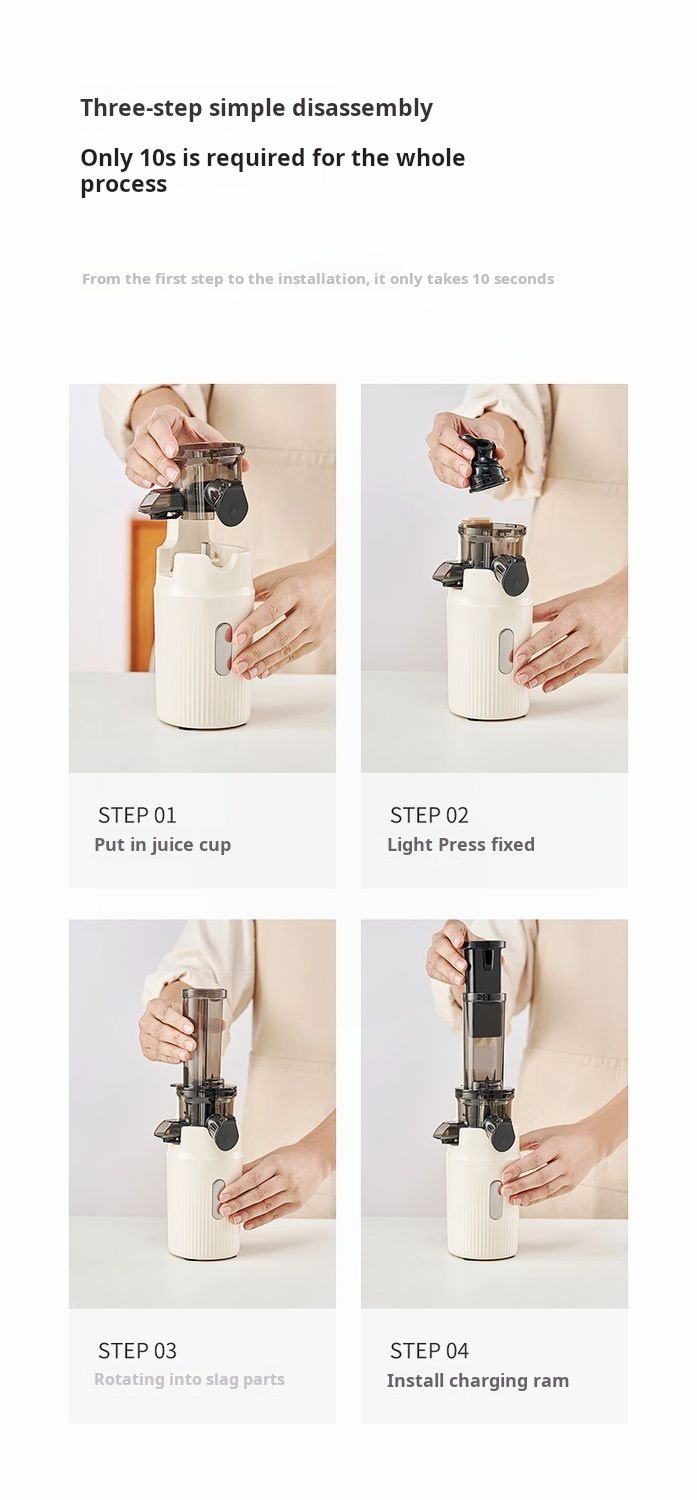 Three-step simple disassembly

Only 10s is required for the whole process

From the first step to the installation, it only takes 10 seconds

STEP 01
Put in juice cup

STEP 02
Light Press fixed

STEP 03
Rotating into slag parts

STEP 04
Install charging ram